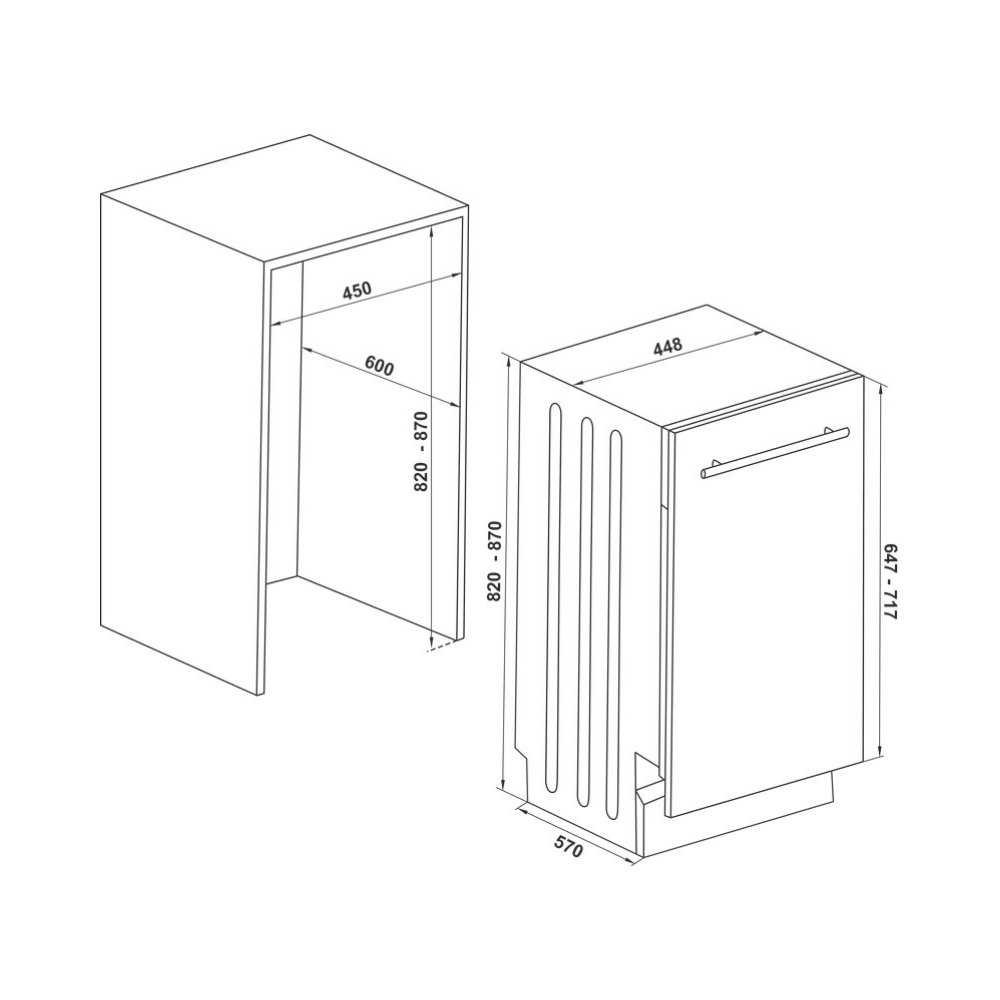 450
600
820 - 870
448
820 - 870
647 - 717
570